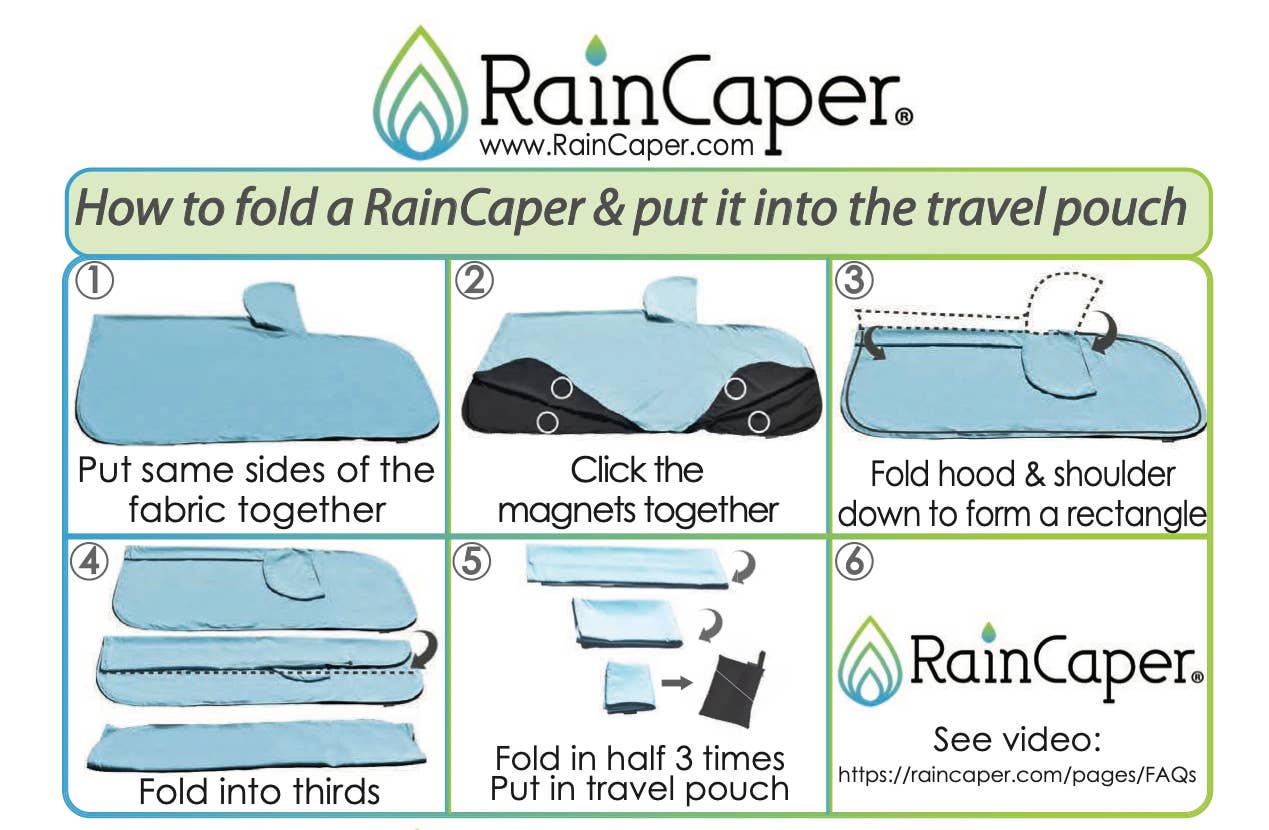 RainCaper®
www.RainCaper.com

How to fold a RainCaper & put it into the travel pouch

①
Put same sides of the fabric together

②
Click the magnets together

③
Fold hood & shoulder down to form a rectangle

④
Fold into thirds

⑤
Fold in half 3 times
Put in travel pouch

⑥
RainCaper®
See video:
https://raincaper.com/pages/FAQs